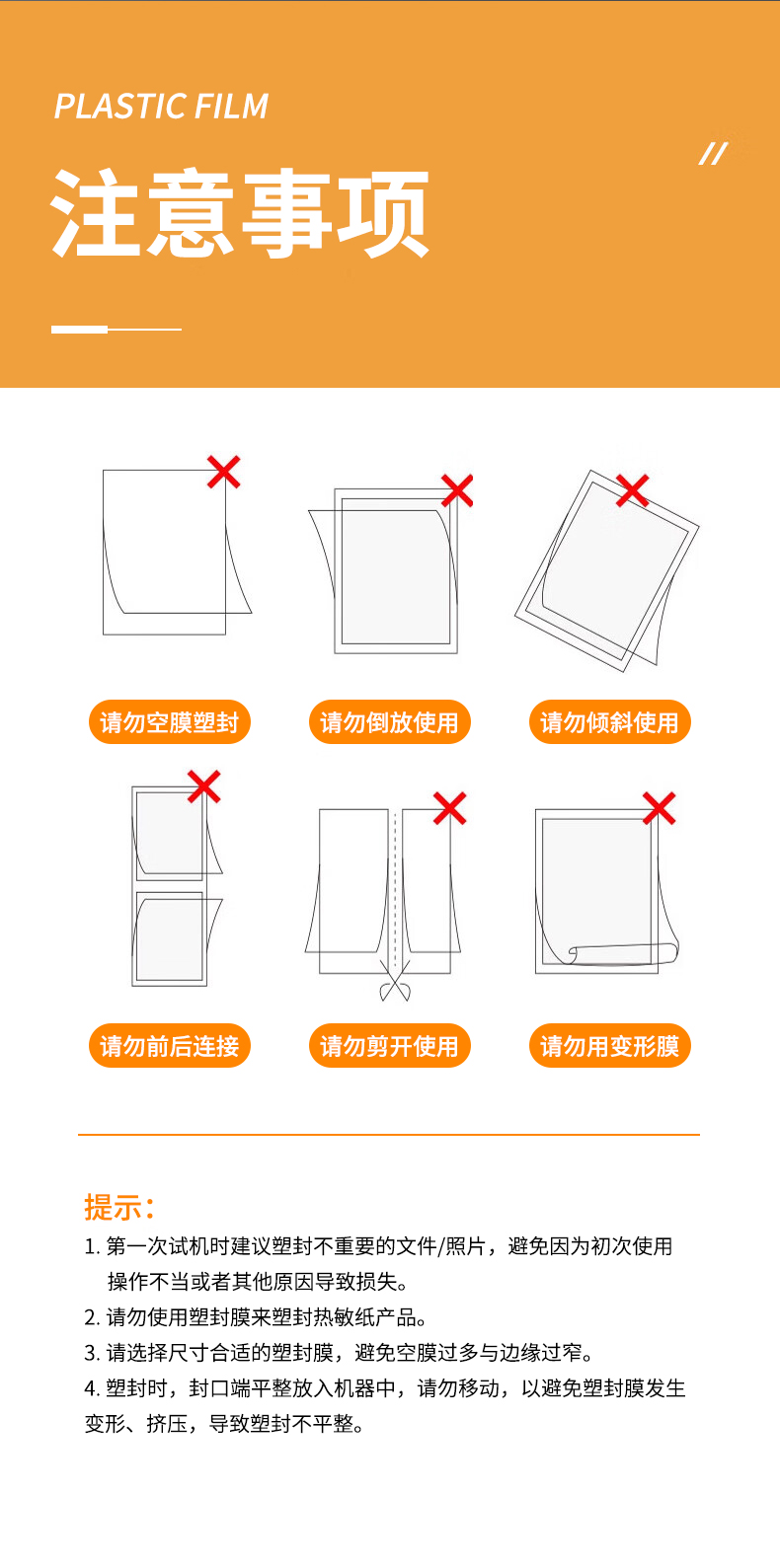 PLASTIC FILM

//

注意事项

请勿空膜塑封

请勿倒放使用

请勿倾斜使用

请勿前后连接

请勿剪开使用

请勿用变形膜

提示：

1. 第一次试机时建议塑封不重要的文件/照片，避免因为初次使用操作不当或者其他原因导致损失。

2. 请勿使用塑封膜来塑封热敏纸产品。

3. 请选择尺寸合适的塑封膜，避免空膜过多与边缘过窄。

4. 塑封时，封口端平整放入机器中，请勿移动，以避免塑封膜发生变形、挤压，导致塑封不平整。