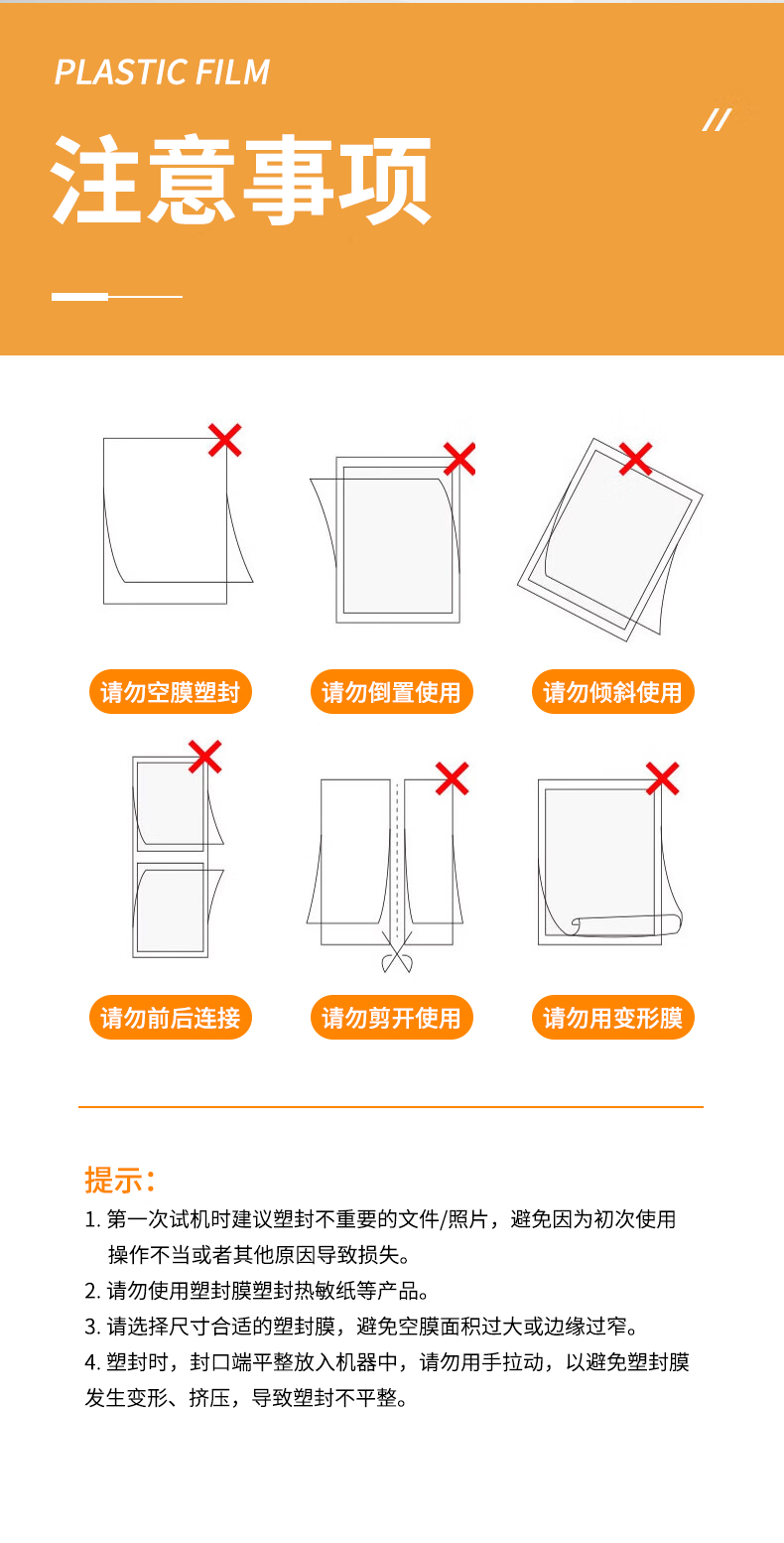 PLASTIC FILM

//

注意事项

请勿空膜塑封

请勿倒置使用

请勿倾斜使用

请勿前后连接

请勿剪开使用

请勿用变形膜

提示：

1. 第一次试机时建议塑封不重要的文件/照片，避免因为初次使用操作不当或者其他原因导致损失。

2. 请勿使用塑封膜塑封热敏纸等产品。

3. 请选择尺寸合适的塑封膜，避免空膜面积过大或边缘过窄。

4. 塑封时，封口端平整放入机器中，请勿用手拉动，以避免塑封膜发生变形、挤压，导致塑封不平整。