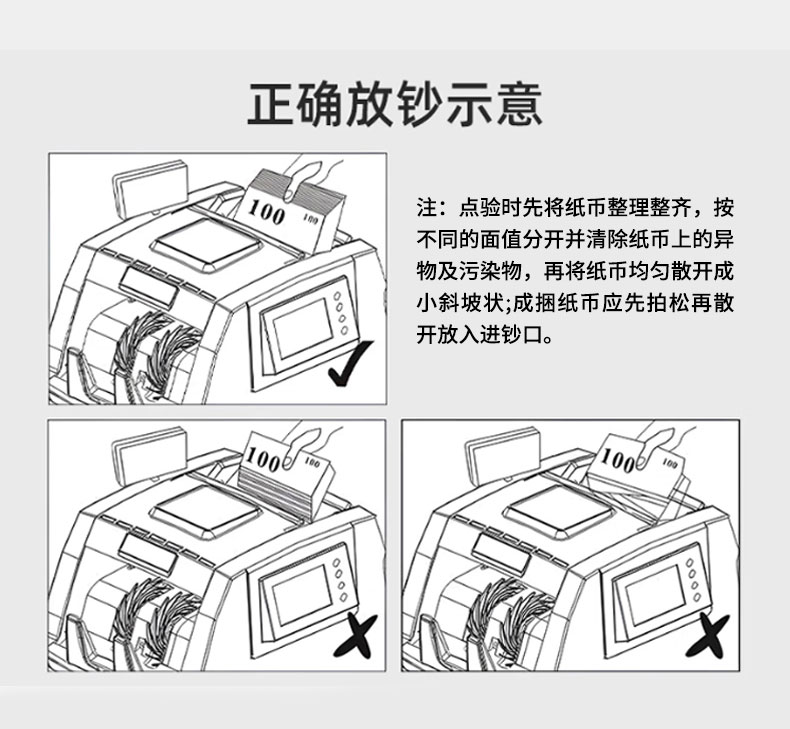 正确放钞示意

100 100

注：点验时先将纸币整理整齐，按不同的面值分开并清除纸币上的异物及污染物，再将纸币均匀散开成小斜坡状;成捆纸币应先拍松再散开放入进钞口。

100 100

100 100