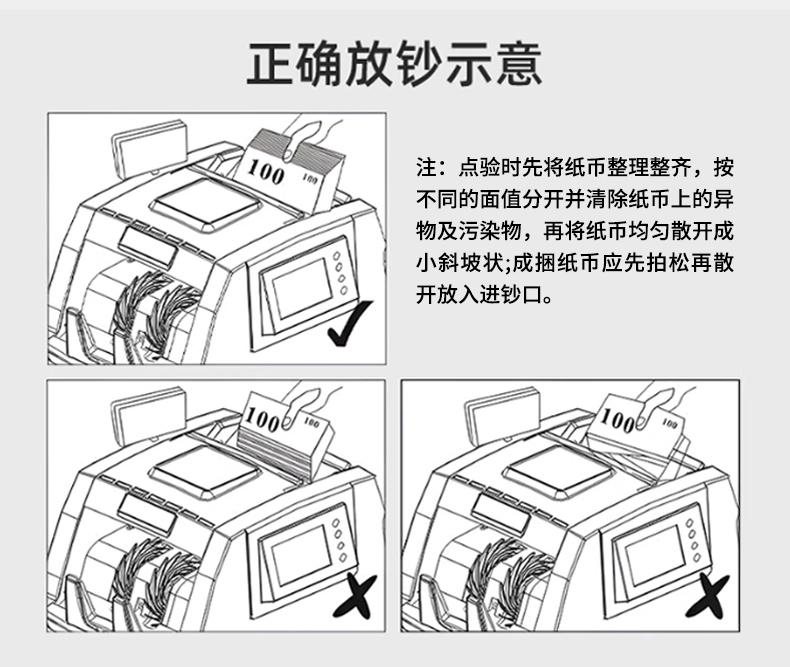 正确放钞示意

100 100

注：点验时先将纸币整理整齐，按不同的面值分开并清除纸币上的异物及污染物，再将纸币均匀散开成小斜坡状;成捆纸币应先拍松再散开放入进钞口。

100 100

100 100