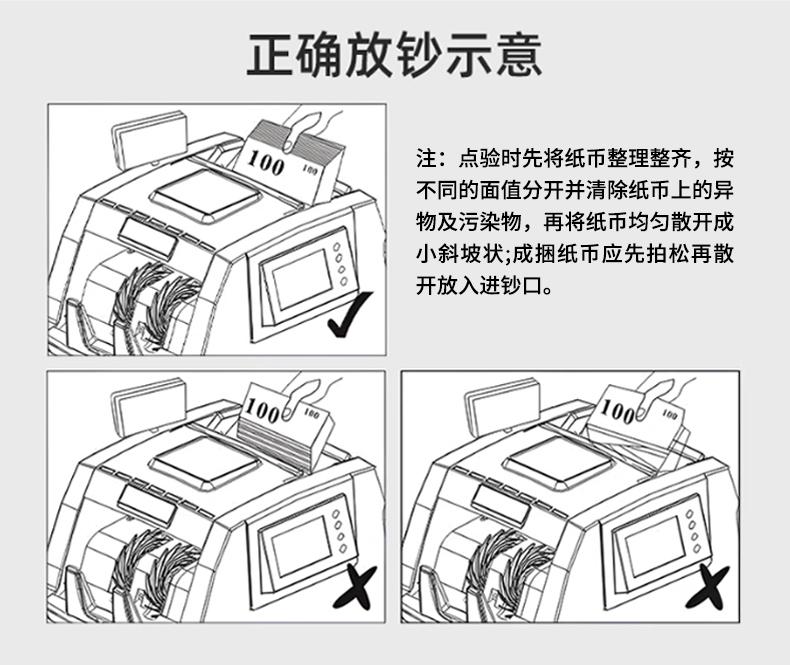 正确放钞示意

100 100

注：点验时先将纸币整理整齐，按不同的面值分开并清除纸币上的异物及污染物，再将纸币均匀散开成小斜坡状;成捆纸币应先拍松再散开放入进钞口。

100 100

100 100