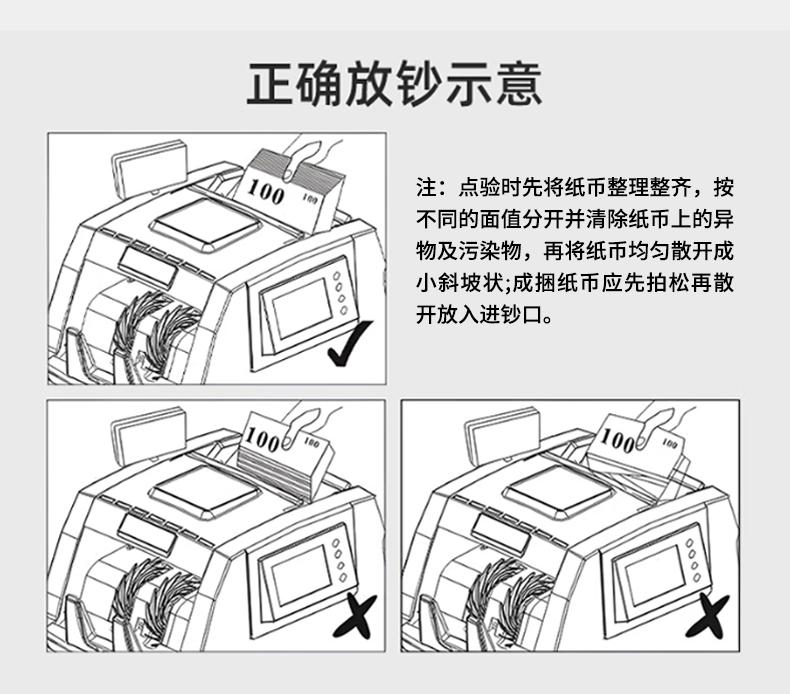 正确放钞示意

100 100

注：点验时先将纸币整理整齐，按不同的面值分开并清除纸币上的异物及污染物，再将纸币均匀散开成小斜坡状;成捆纸币应先拍松再散开放入进钞口。

100 100

100 100