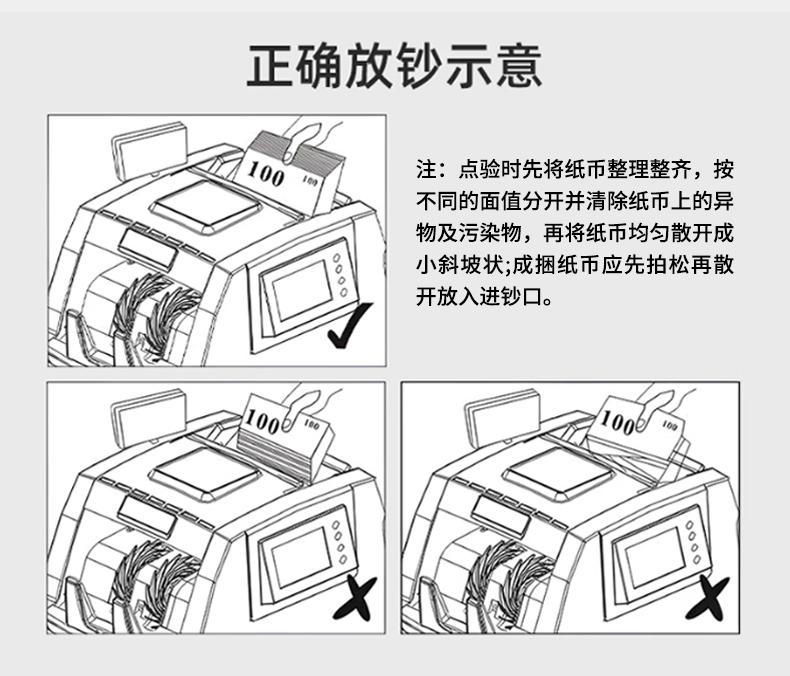 正确放钞示意

100 100

注：点验时先将纸币整理整齐，按不同的面值分开并清除纸币上的异物及污染物，再将纸币均匀散开成小斜坡状;成捆纸币应先拍松再散开放入进钞口。

100 100

100 100