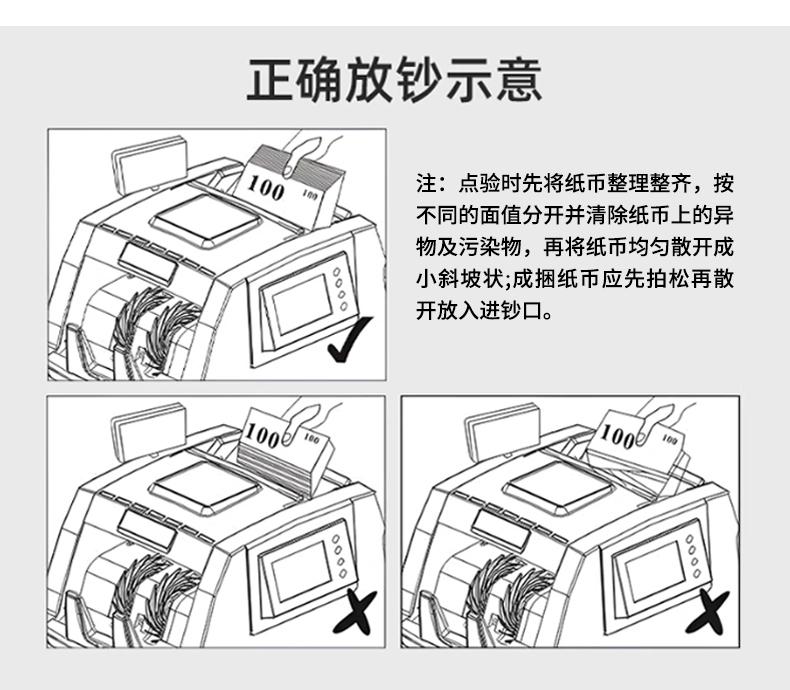 正确放钞示意

100 100

注：点验时先将纸币整理整齐，按不同的面值分开并清除纸币上的异物及污染物，再将纸币均匀散开成小斜坡状;成捆纸币应先拍松再散开放入进钞口。

100 100

100 100