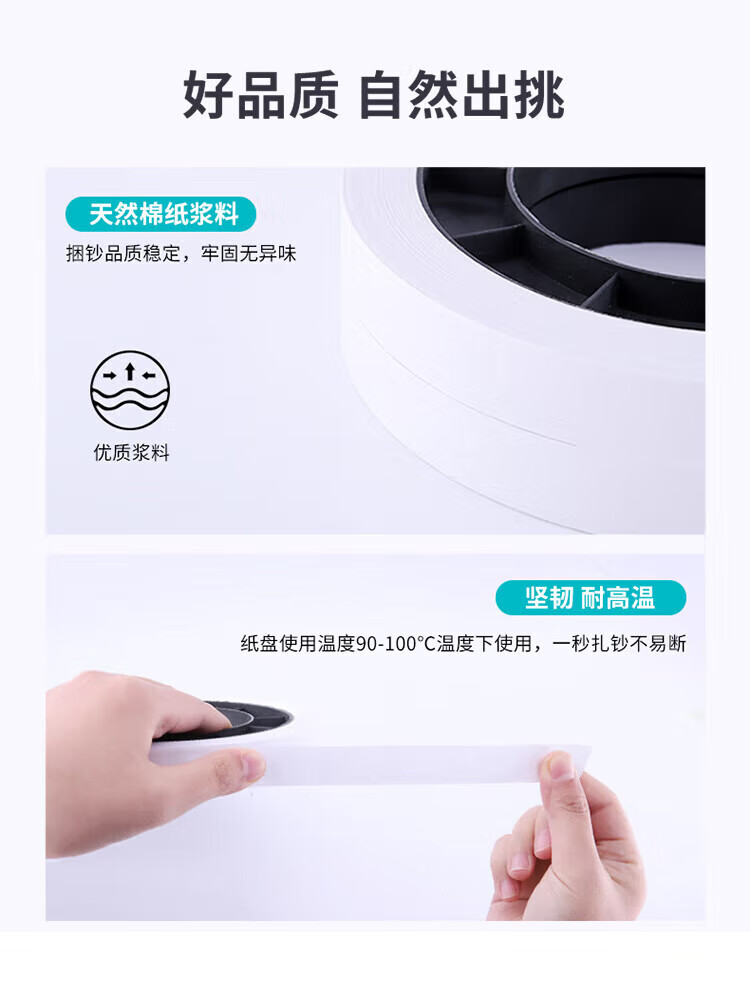 好品质 自然出挑

天然棉纸浆料

捆钞品质稳定，牢固无异味

优质浆料

坚韧 耐高温

纸盘使用温度90-100°C温度下使用，一秒扎钞不易断