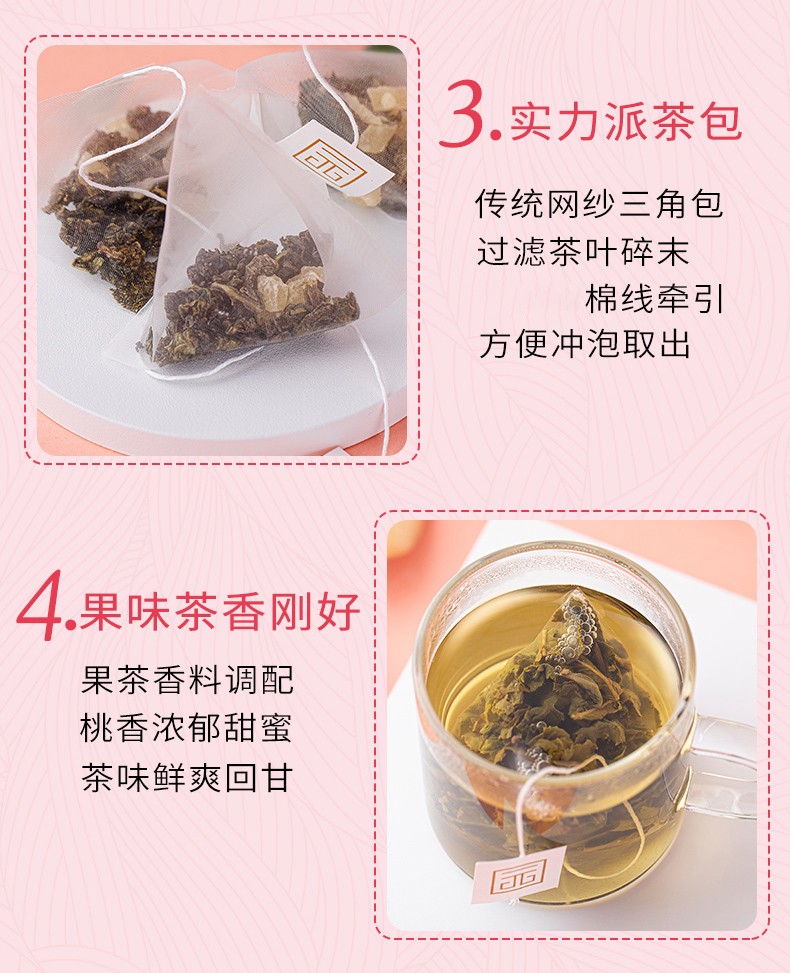 3.实力派茶包

传统网纱三角包
过滤茶叶碎末
棉线牵引
方便冲泡取出

4.果味茶香刚好

果茶香料调配
桃香浓郁甜蜜
茶味鲜爽回甘