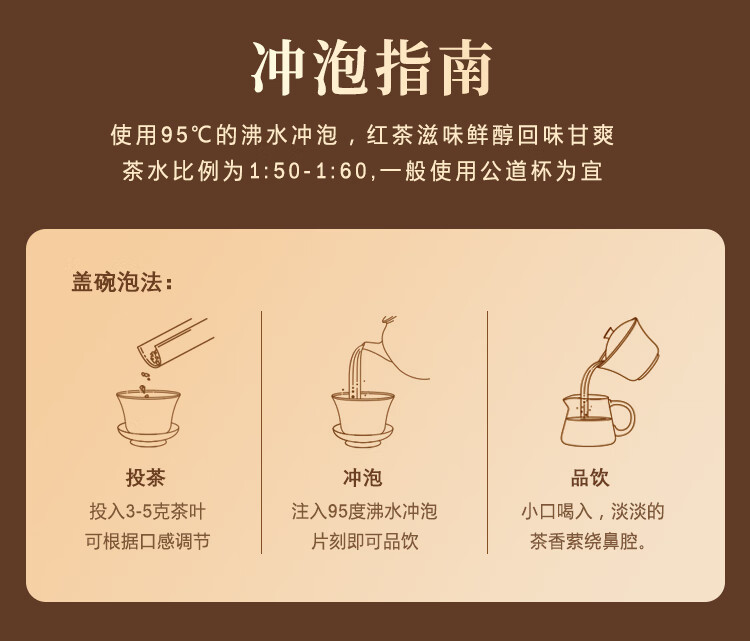 冲泡指南

使用95℃的沸水冲泡，红茶滋味鲜醇回味甘爽
茶水比例为1:50-1:60,一般使用公道杯为宜

盖碗泡法：

投茶
投入3-5克茶叶
可根据口感调节

冲泡
注入95度沸水冲泡
片刻即可品饮

品饮
小口喝入，淡淡的
茶香萦绕鼻腔。