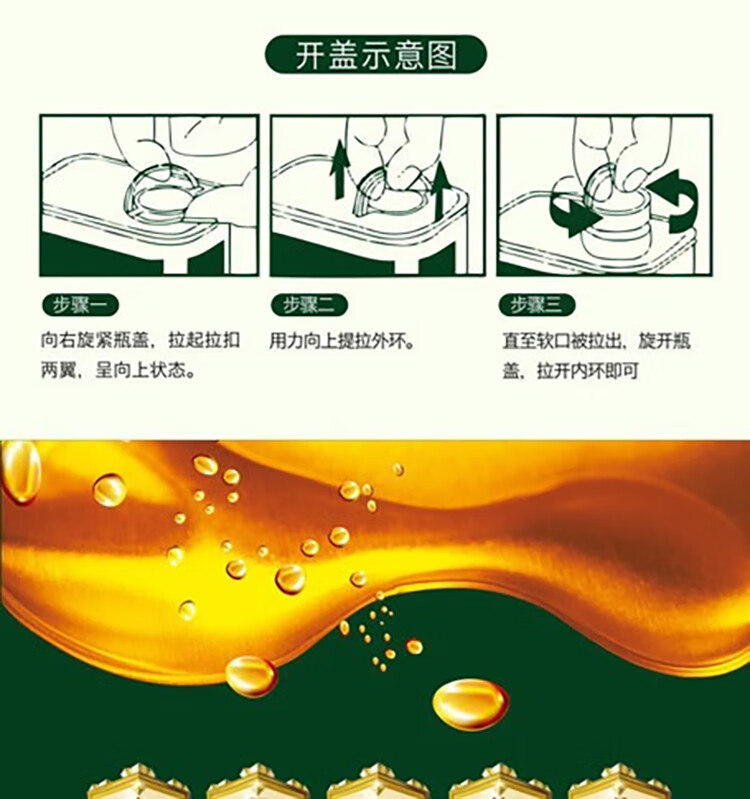 开盖示意图

步骤一
向右旋紧瓶盖，拉起拉扣两翼，呈向上状态。

步骤二
用力向上提拉外环。

步骤三
直至软口被拉出，旋开瓶盖，拉开内环即可