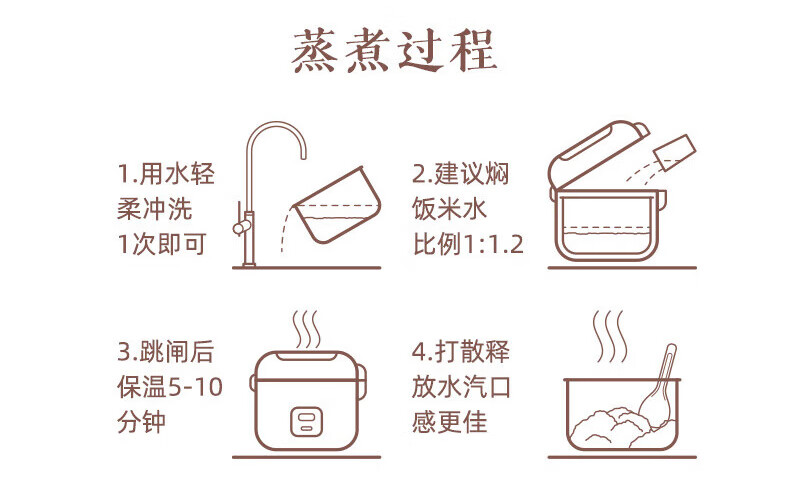 蒸煮过程

1.用水轻柔冲洗1次即可

2.建议焖饭米水比例1:1.2

3.跳闸后保温5-10分钟

4.打散释放水汽口感更佳