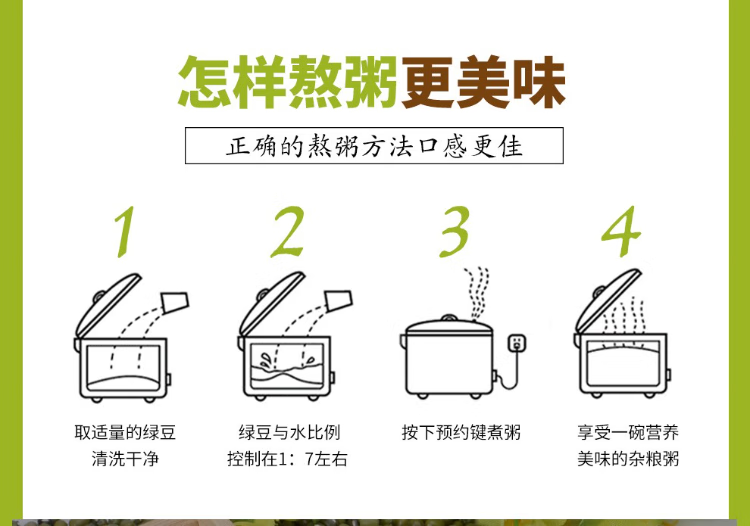 怎样熬粥更美味

正确的熬粥方法口感更佳

1

取适量的绿豆
清洗干净

2

绿豆与水比例
控制在1：7左右

3

按下预约键煮粥

4

享受一碗营养
美味的杂粮粥