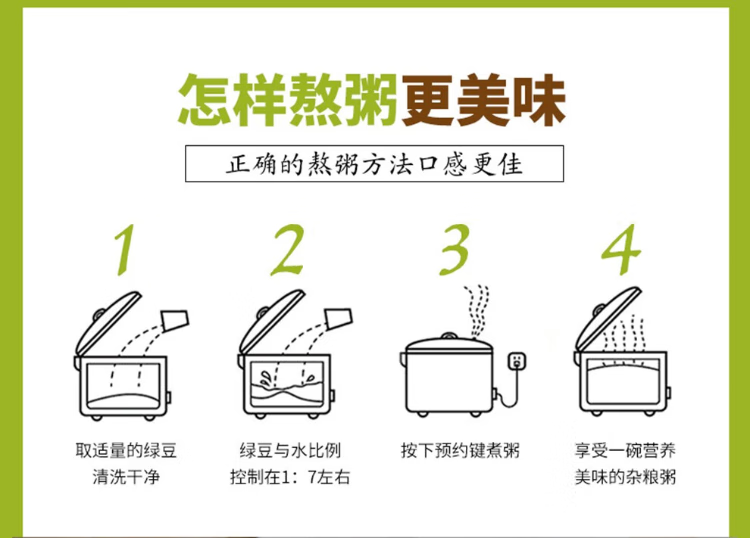 怎样熬粥更美味

正确的熬粥方法口感更佳

1

取适量的绿豆
清洗干净

2

绿豆与水比例
控制在1：7左右

3

按下预约键煮粥

4

享受一碗营养
美味的杂粮粥