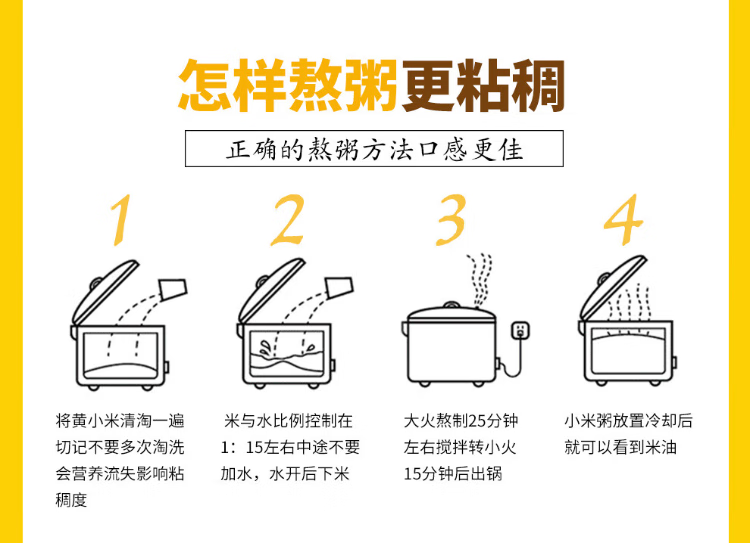 怎样熬粥更粘稠

正确的熬粥方法口感更佳

1

将黄小米清淘一遍切记不要多次淘洗会营养流失影响粘稠度

2

米与水比例控制在1：15左右中途不要加水，水开后下米

3

大火熬制25分钟左右搅拌转小火15分钟后出锅

4

小米粥放置冷却后就可以看到米油