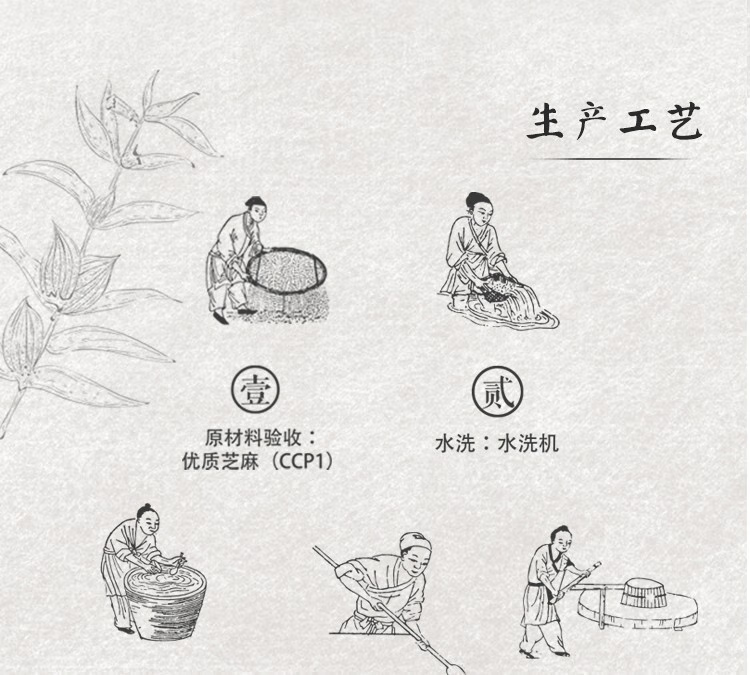 生产工艺

壹

原材料验收：
优质芝麻（CCP1）

贰

水洗：水洗机